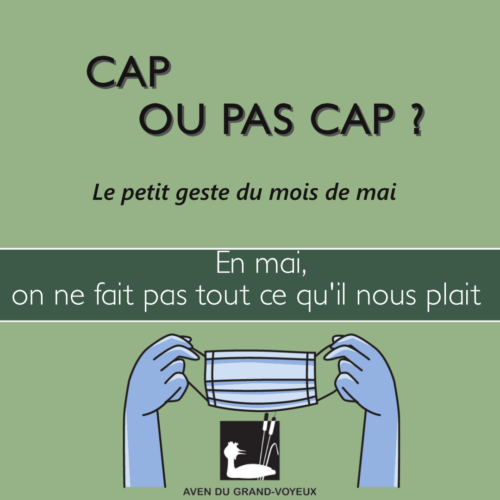 CAP
OU PAS CAP ?

Le petit geste du mois de mai

En mai,
on ne fait pas tout ce qu'il nous plait

AVEN DU GRAND-VOYEUX